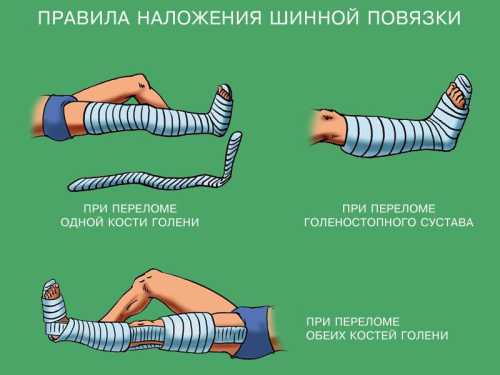 ПРАВИЛА НАЛОЖЕНИЯ ШИННОЙ ПОВЯЗКИ

ПРИ ПЕРЕЛОМЕ
ОДНОЙ КОСТИ ГОЛЕНИ

ПРИ ПЕРЕЛОМЕ
ГОЛЕНОСТОПНОГО СУСТАВА

ПРИ ПЕРЕЛОМЕ
ОБЕИХ КОСТЕЙ ГОЛЕНИ